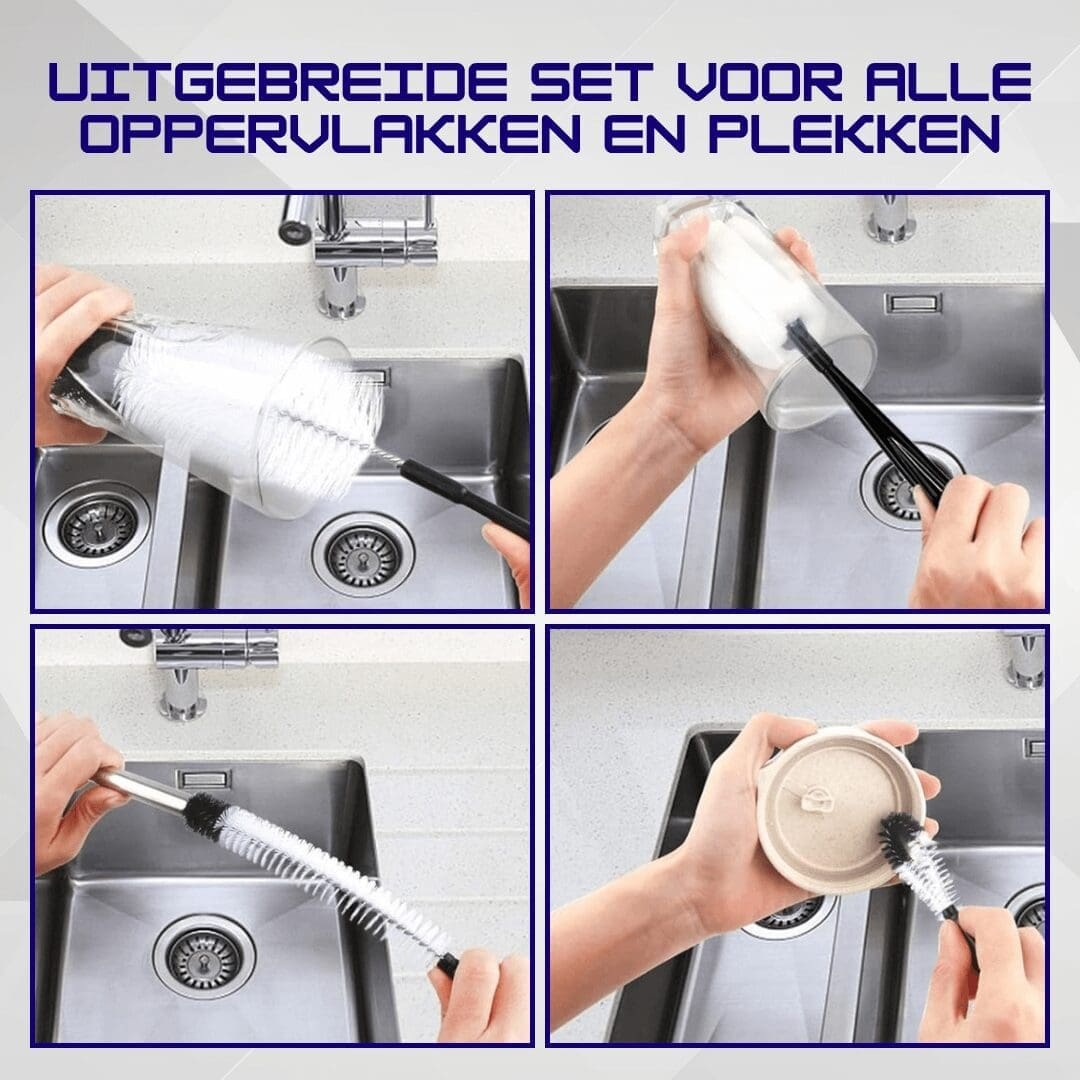 UITGEBREIDE SET VOOR ALLE OPPERVLAKKEN EN PLEKKEN